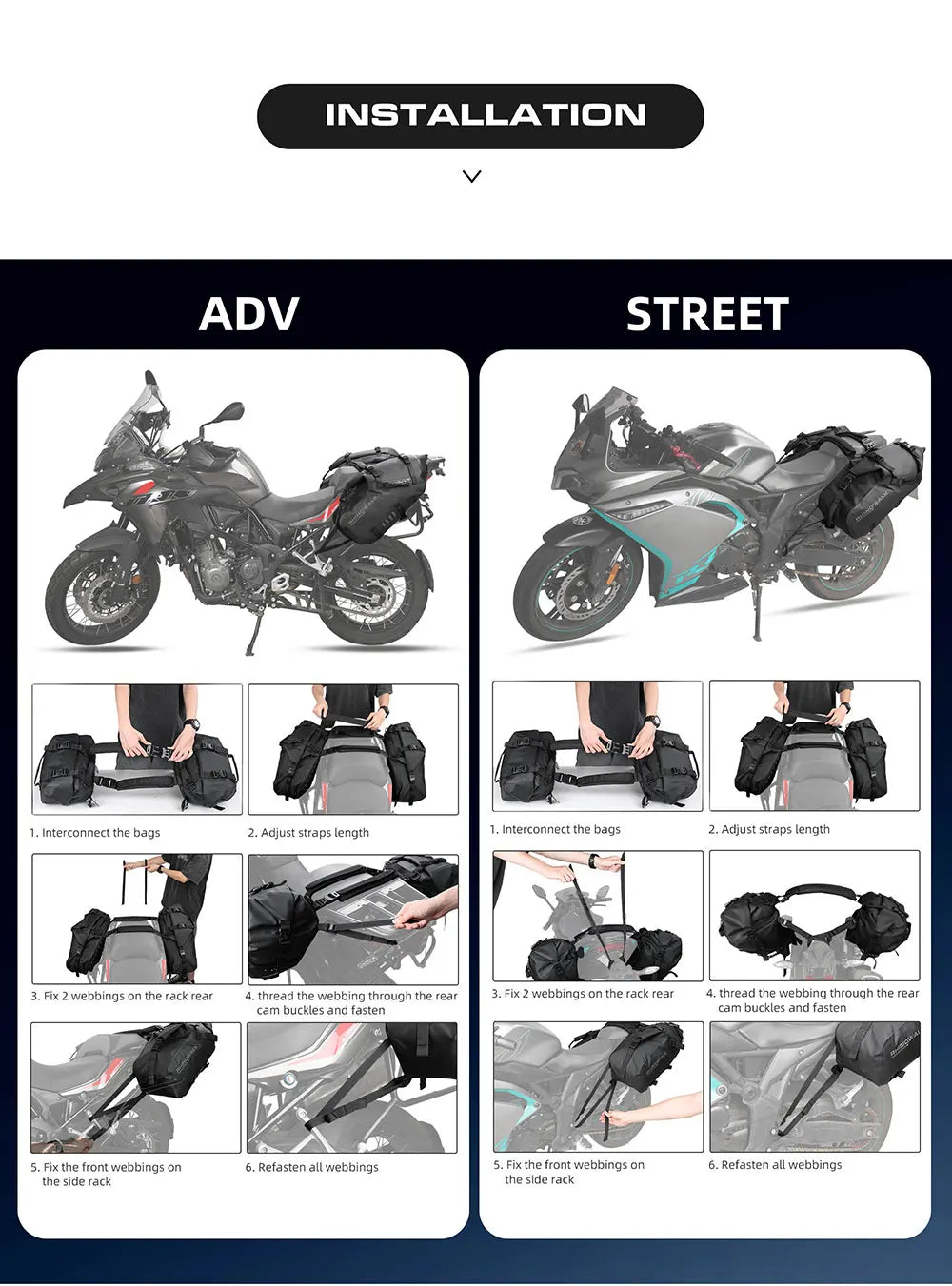 INSTALLATION

ADV

1. Interconnect the bags

2. Adjust straps length

3. Fix 2 webbings on the rack rear

4. thread the webbing through the rear cam buckles and fasten

5. Fix the front webbings on the side rack

6. Refasten all webbings

STREET

1. Interconnect the bags

2. Adjust straps length

3. Fix 2 webbings on the rack rear

4. thread the webbing through the rear cam buckles and fasten

5. Fix the front webbings on the side rack

6. Refasten all webbings