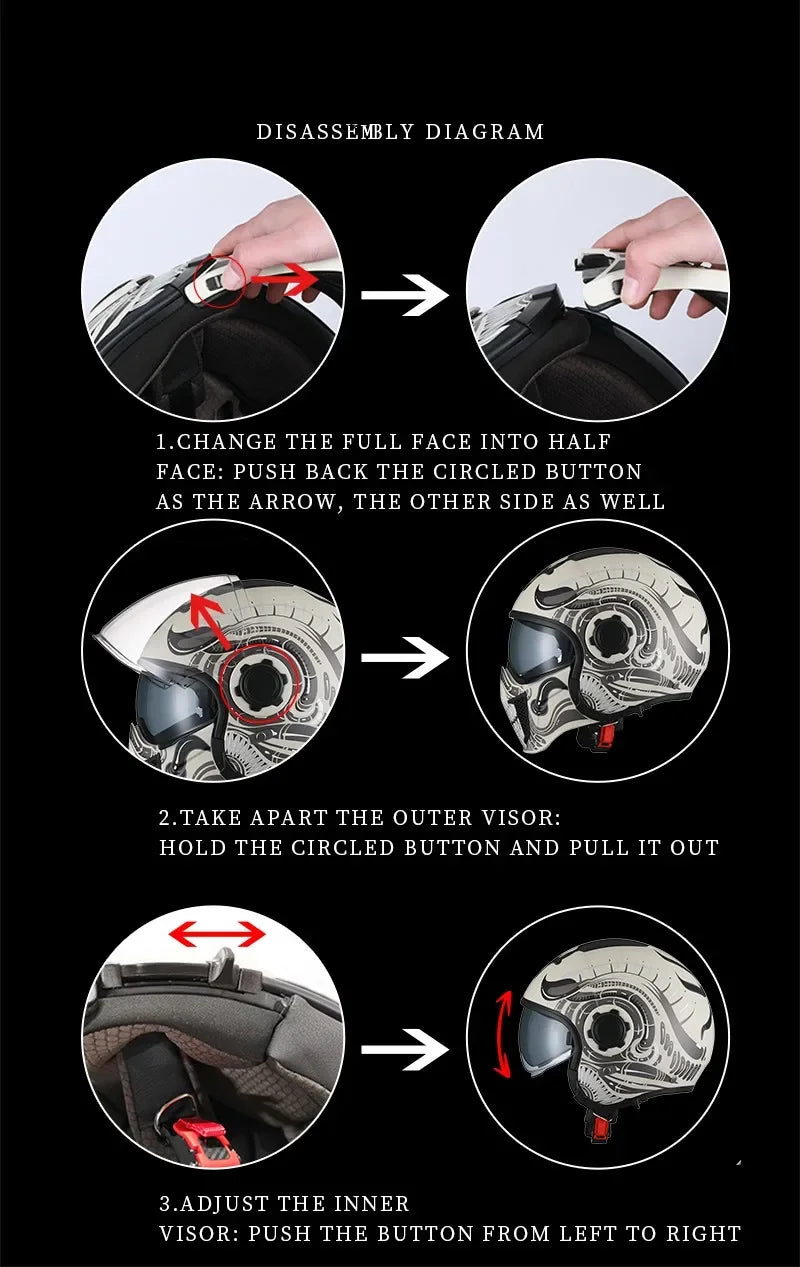 DISASSEMBLY DIAGRAM

1.CHANGE THE FULL FACE INTO HALF FACE: PUSH BACK THE CIRCLED BUTTON AS THE ARROW, THE OTHER SIDE AS WELL

2.TAKE APART THE OUTER VISOR: HOLD THE CIRCLED BUTTON AND PULL IT OUT

3.ADJUST THE INNER VISOR: PUSH THE BUTTON FROM LEFT TO RIGHT