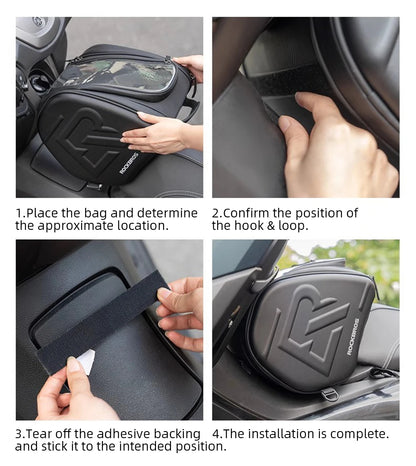 ROCKBROS

1.Place the bag and determine the approximate location.

2.Confirm the position of the hook & loop.

3.Tear off the adhesive backing and stick it to the intended position.

ROCKBROS

4.The installation is complete.