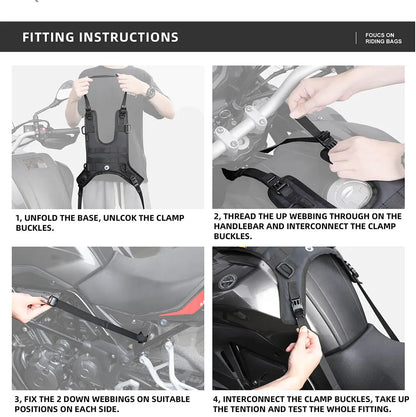 FITTING INSTRUCTIONS

FOUCS ON RIDING BAGS

1, UNFOLD THE BASE, UNLCOK THE CLAMP BUCKLES.

2, THREAD THE UP WEBBING THROUGH ON THE HANDLEBAR AND INTERCONNECT THE CLAMP BUCKLES.

3, FIX THE 2 DOWN WEBBINGS ON SUITABLE POSITIONS ON EACH SIDE.

4, INTERCONNECT THE CLAMP BUCKLES, TAKE UP THE TENTION AND TEST THE WHOLE FITTING.