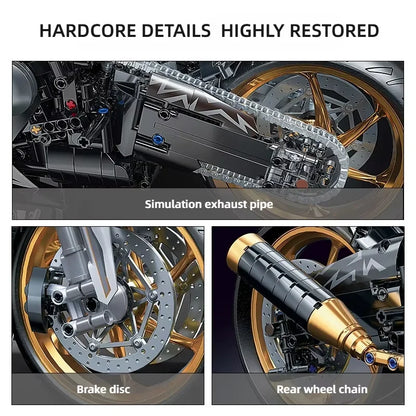 HARDCORE DETAILS HIGHLY RESTORED

Simulation exhaust pipe

Brake disc

Rear wheel chain