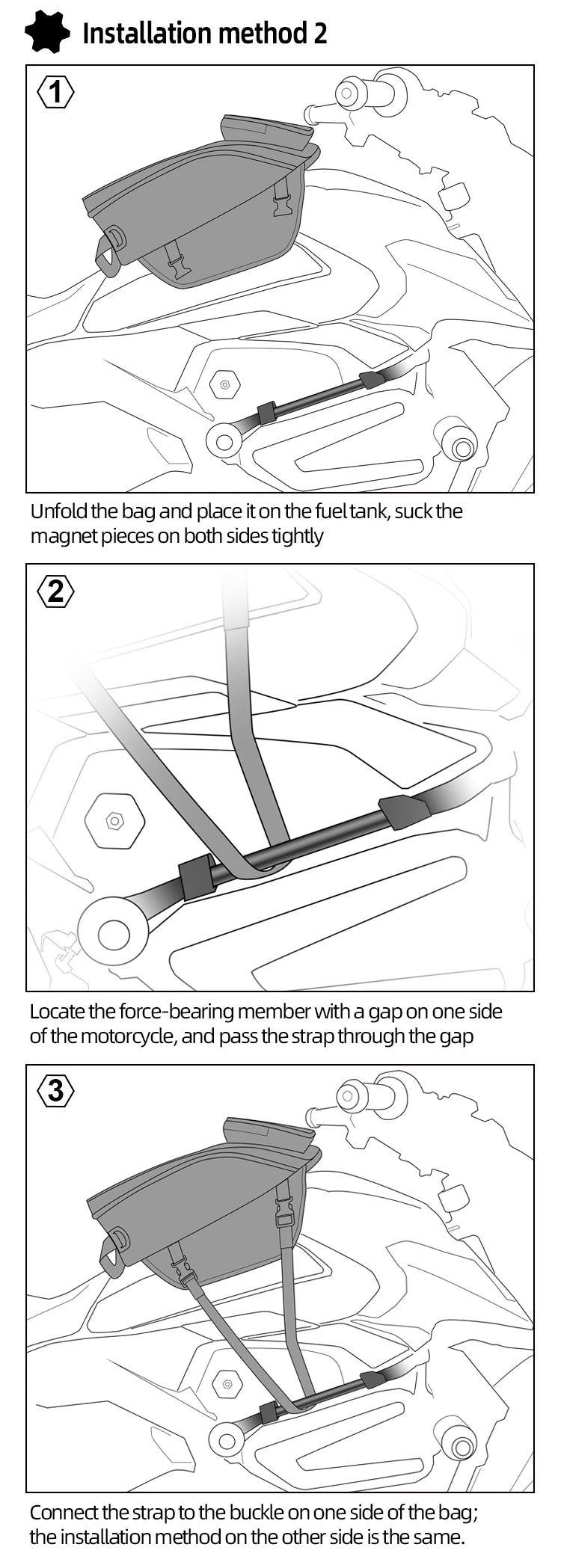 Installation method 2

1

Unfold the bag and place it on the fuel tank, suck the magnet pieces on both sides tightly

2

Locate the force-bearing member with a gap on one side of the motorcycle, and pass the strap through the gap

3

Connect the strap to the buckle on one side of the bag; the installation method on the other side is the same.