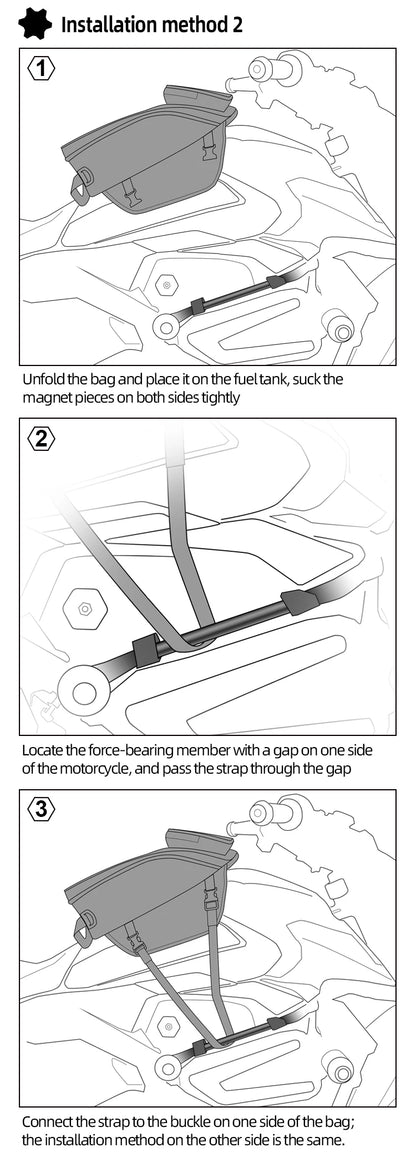 Installation method 2

1

Unfold the bag and place it on the fuel tank, suck the magnet pieces on both sides tightly

2

Locate the force-bearing member with a gap on one side of the motorcycle, and pass the strap through the gap

3

Connect the strap to the buckle on one side of the bag; the installation method on the other side is the same.