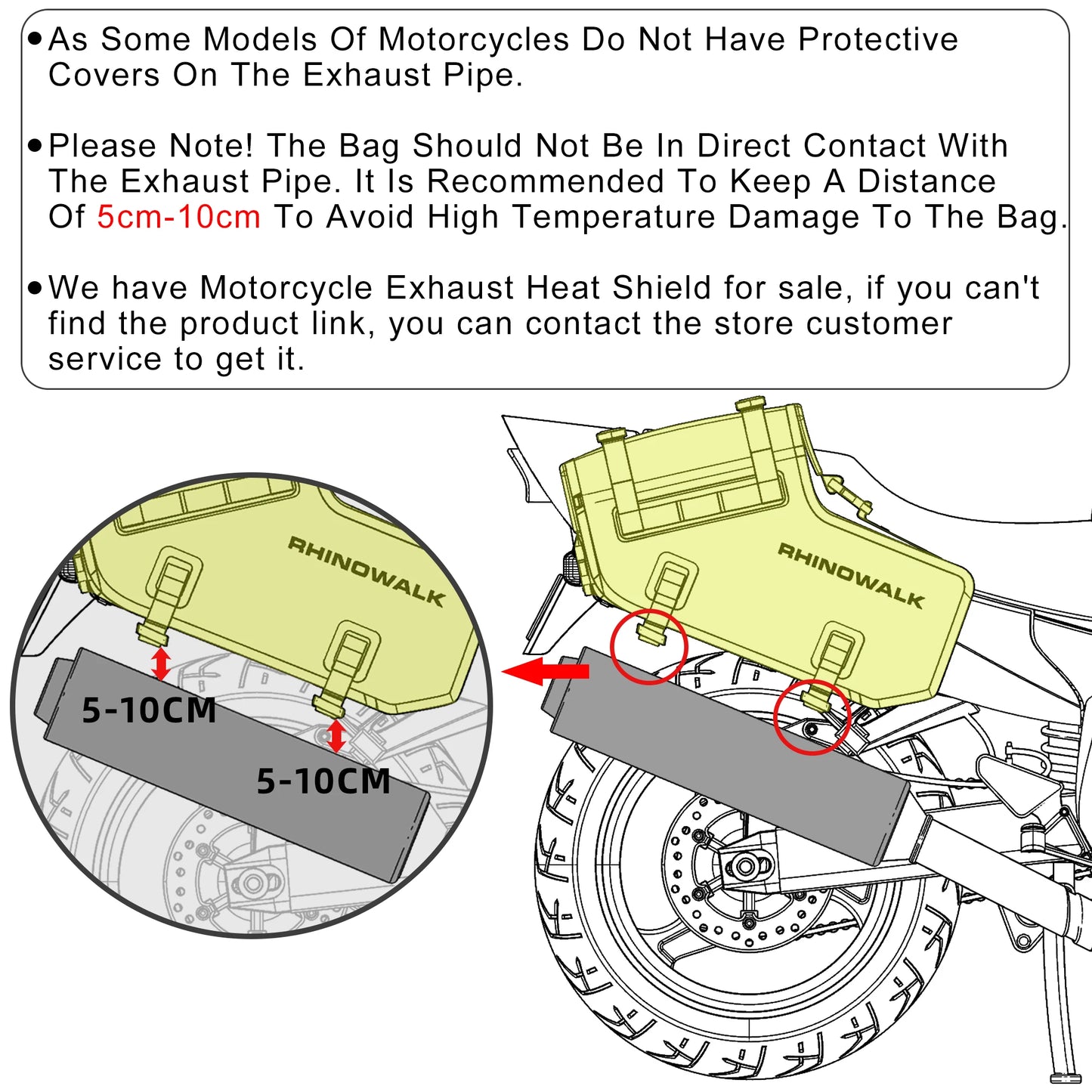 • As Some Models Of Motorcycles Do Not Have Protective Covers On The Exhaust Pipe.

• Please Note! The Bag Should Not Be In Direct Contact With The Exhaust Pipe. It Is Recommended To Keep A Distance Of 5cm-10cm To Avoid High Temperature Damage To The Bag.

• We have Motorcycle Exhaust Heat Shield for sale, if you can't find the product link, you can contact the store customer service to get it.

RHINOWALK

5-10CM

5-10CM

RHINOWALK