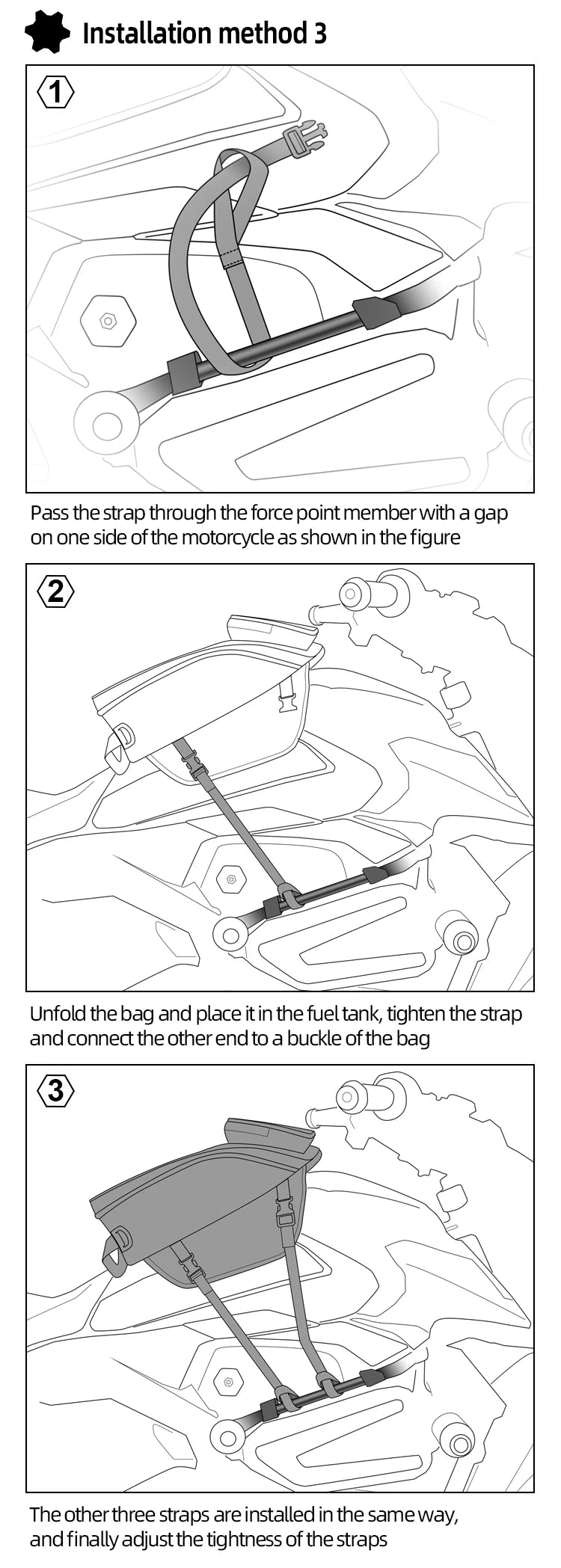 Installation method 3

1

Pass the strap through the force point member with a gap on one side of the motorcycle as shown in the figure

2

Unfold the bag and place it in the fuel tank, tighten the strap and connect the other end to a buckle of the bag

3

The other three straps are installed in the same way, and finally adjust the tightness of the straps