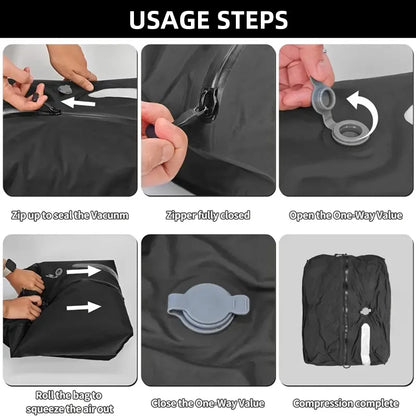 USAGE STEPS

Zip up to seal the Vacunm

Zipper fully closed

Open the One-Way Value

Roll the bag to squeeze the air out

Close the One-Way Value

Compression complete