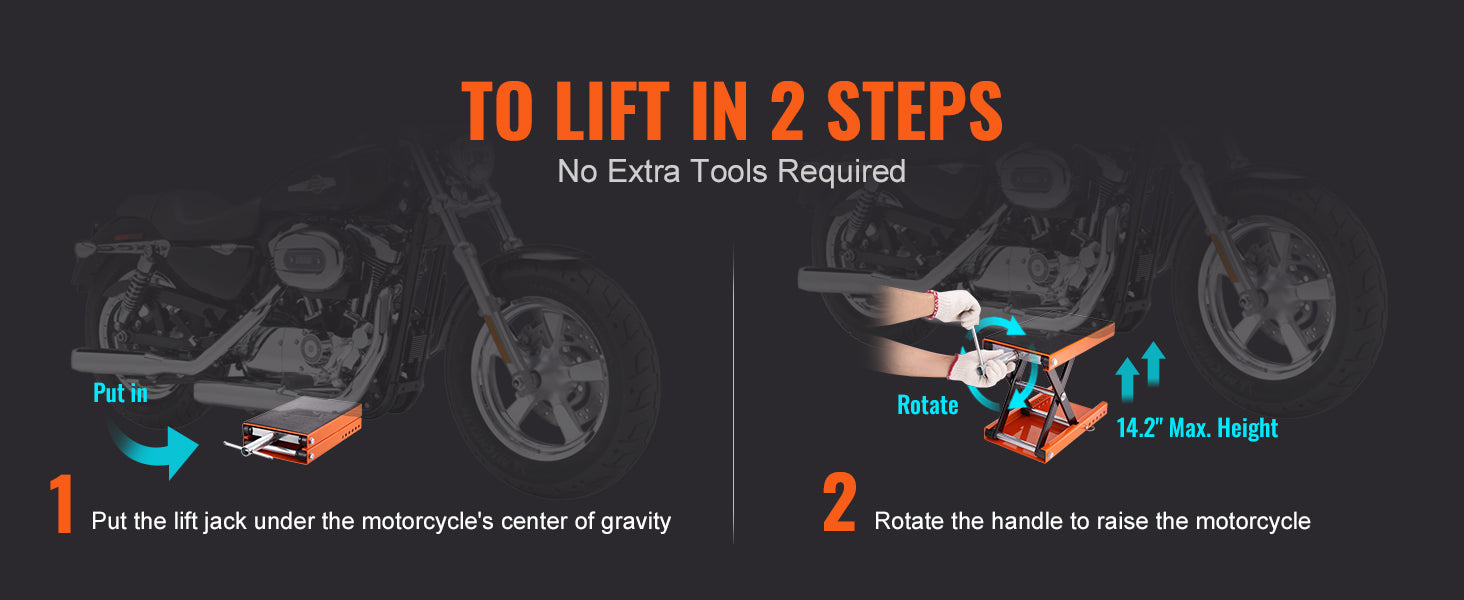 TO LIFT IN 2 STEPS
No Extra Tools Required

Put in

1 Put the lift jack under the motorcycle's center of gravity

Rotate

14.2" Max. Height

2 Rotate the handle to raise the motorcycle