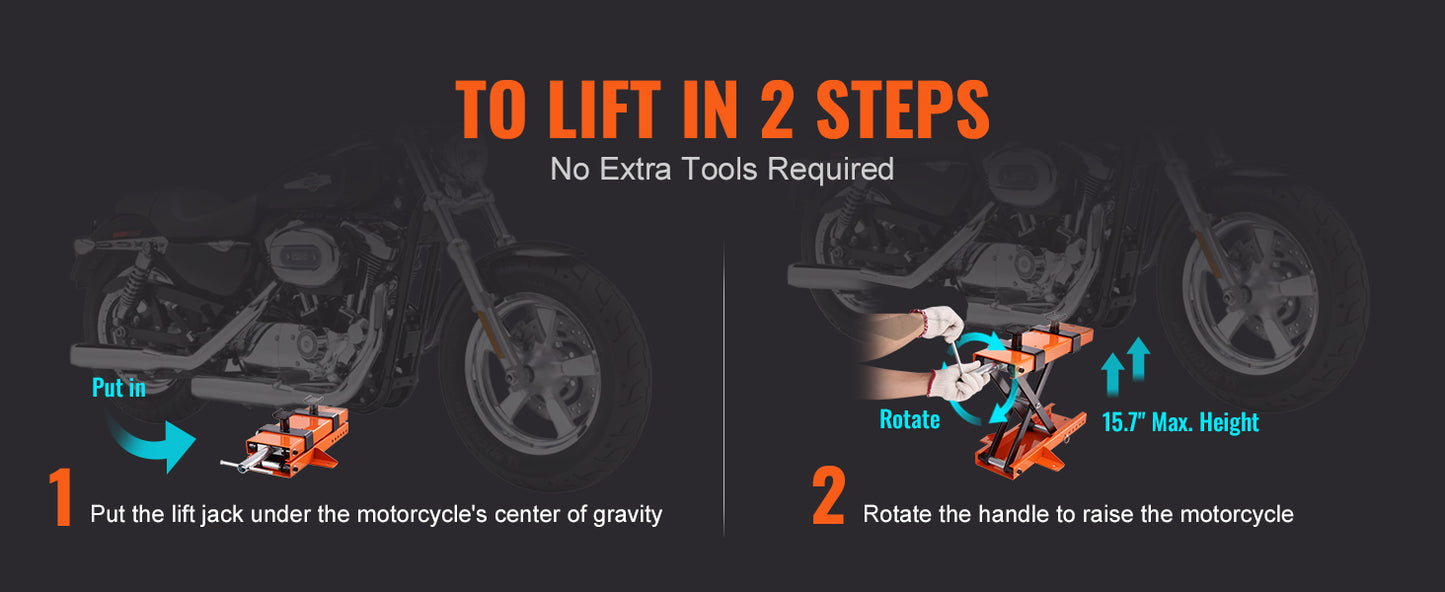 TO LIFT IN 2 STEPS
No Extra Tools Required

Put in

1 Put the lift jack under the motorcycle's center of gravity

Rotate

15.7" Max. Height

2 Rotate the handle to raise the motorcycle