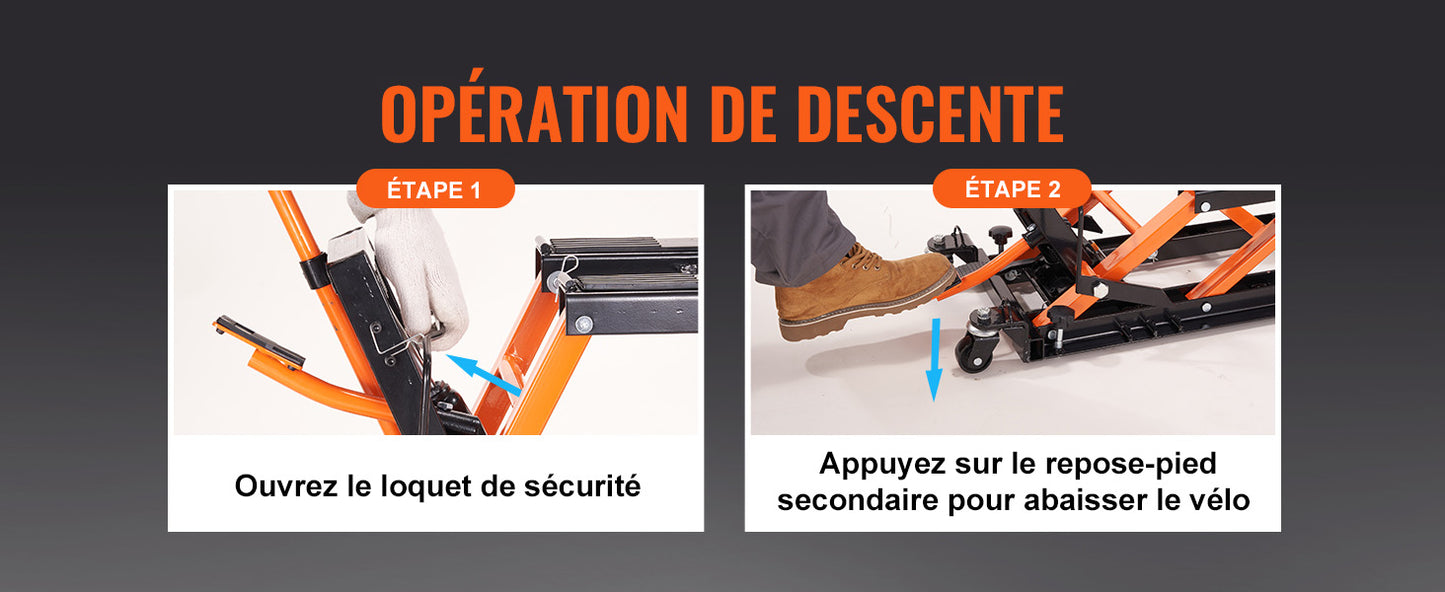 OPÉRATION DE DESCENTE

ÉTAPE 1

Ouvrez le loquet de sécurité

ÉTAPE 2

Appuyez sur le repose-pied secondaire pour abaisser le vélo