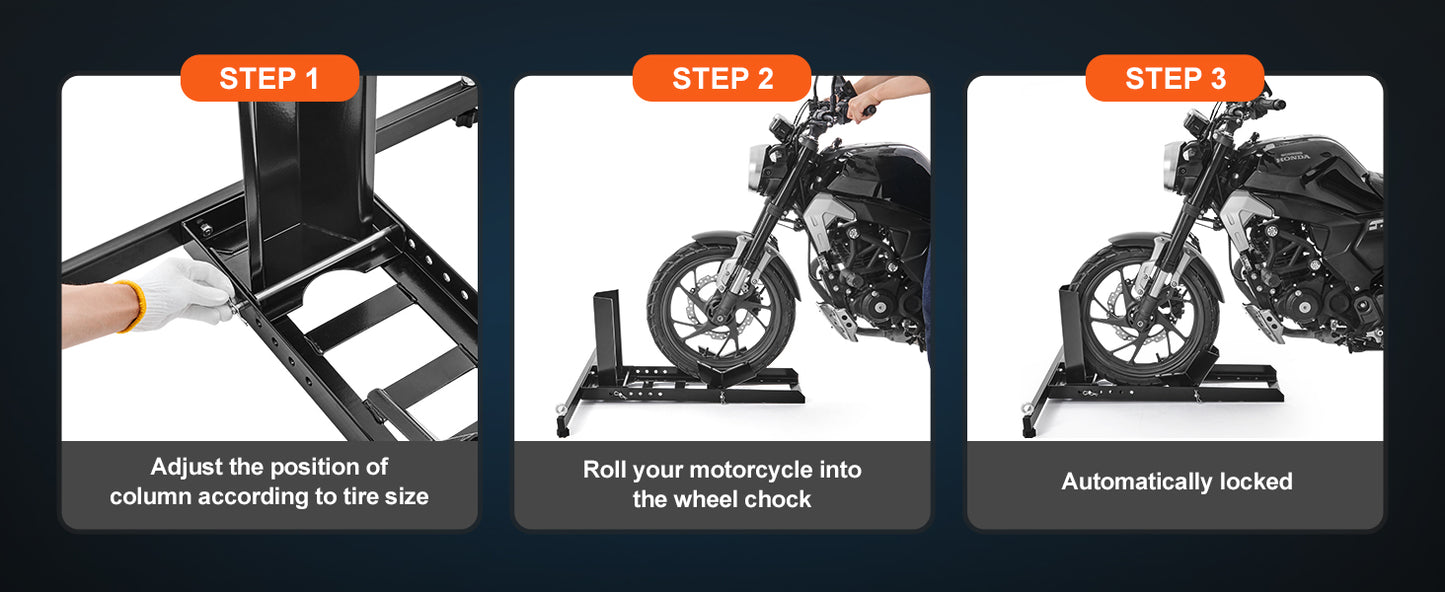 STEP 1

Adjust the position of column according to tire size

STEP 2

Roll your motorcycle into the wheel chock

STEP 3

HONDA

Automatically locked